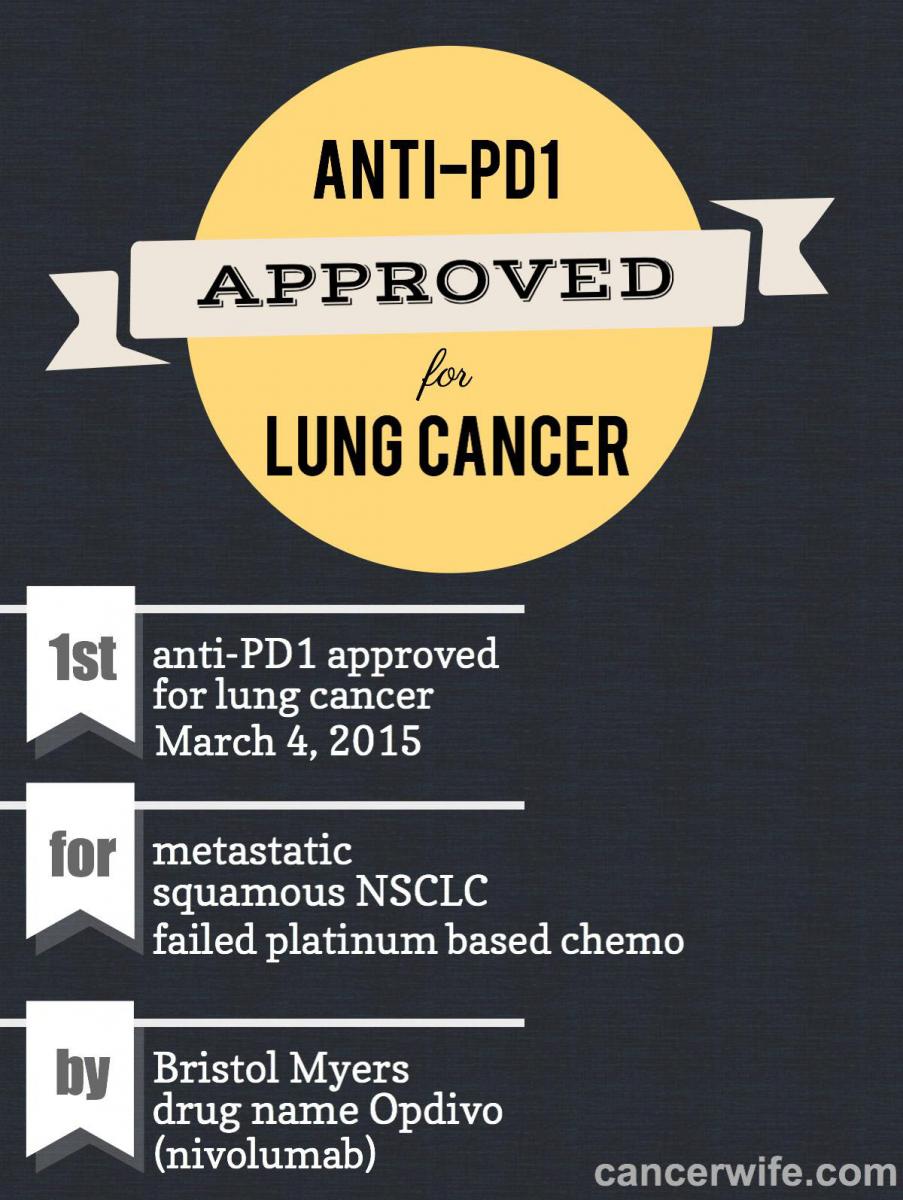 ANTI-PD1
APPROVED
for
LUNG CANCER

1st
anti-PD1 approved for lung cancer
March 4, 2015

for
metastatic squamous NSCLC
failed platinum based chemo

by
Bristol Myers
drug name Opdivo (nivolumab)

cancerwife.com